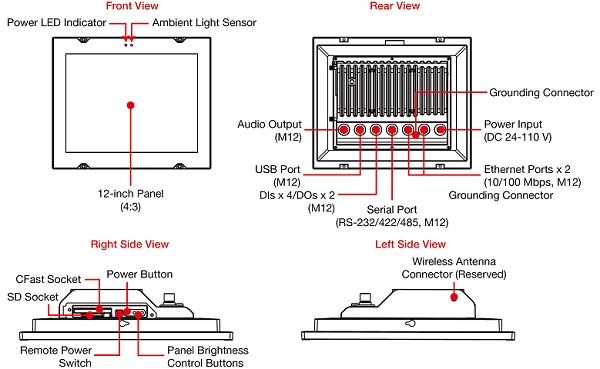 Front View

Power LED Indicator
Ambient Light Sensor

12-inch Panel
(4:3)

Rear View

Grounding Connector
Audio Output
(M12)
Power Input
(DC 24-110 V)
USB Port
(M12)
Ethernet Ports x 2
(10/100 Mbps, M12)
DIs x 4/DOs x 2
(M12)
Grounding Connector
Serial Port
(RS-232/422/485, M12)

Right Side View

CFast Socket
Power Button
SD Socket
Remote Power
Switch
Panel Brightness
Control Buttons

Left Side View

Wireless Antenna
Connector (Reserved)