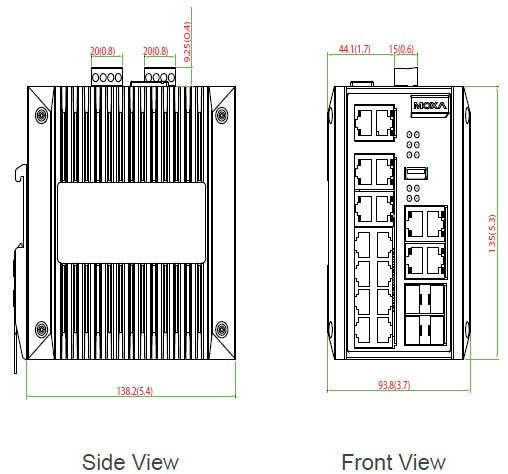 20(0.8)
20(0.8)
9.25(0.4)
138.2(5.4)
Side View

44.1(1.7)
15(0.6)
MOXA
135(5.3)
93.8(3.7)
Front View